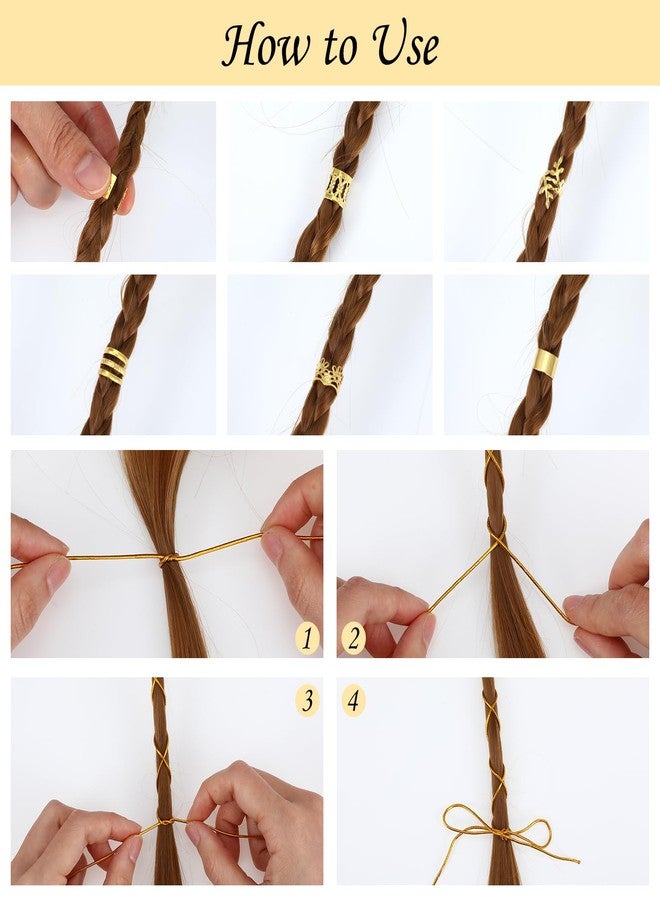 How to Use

1

2

3

4